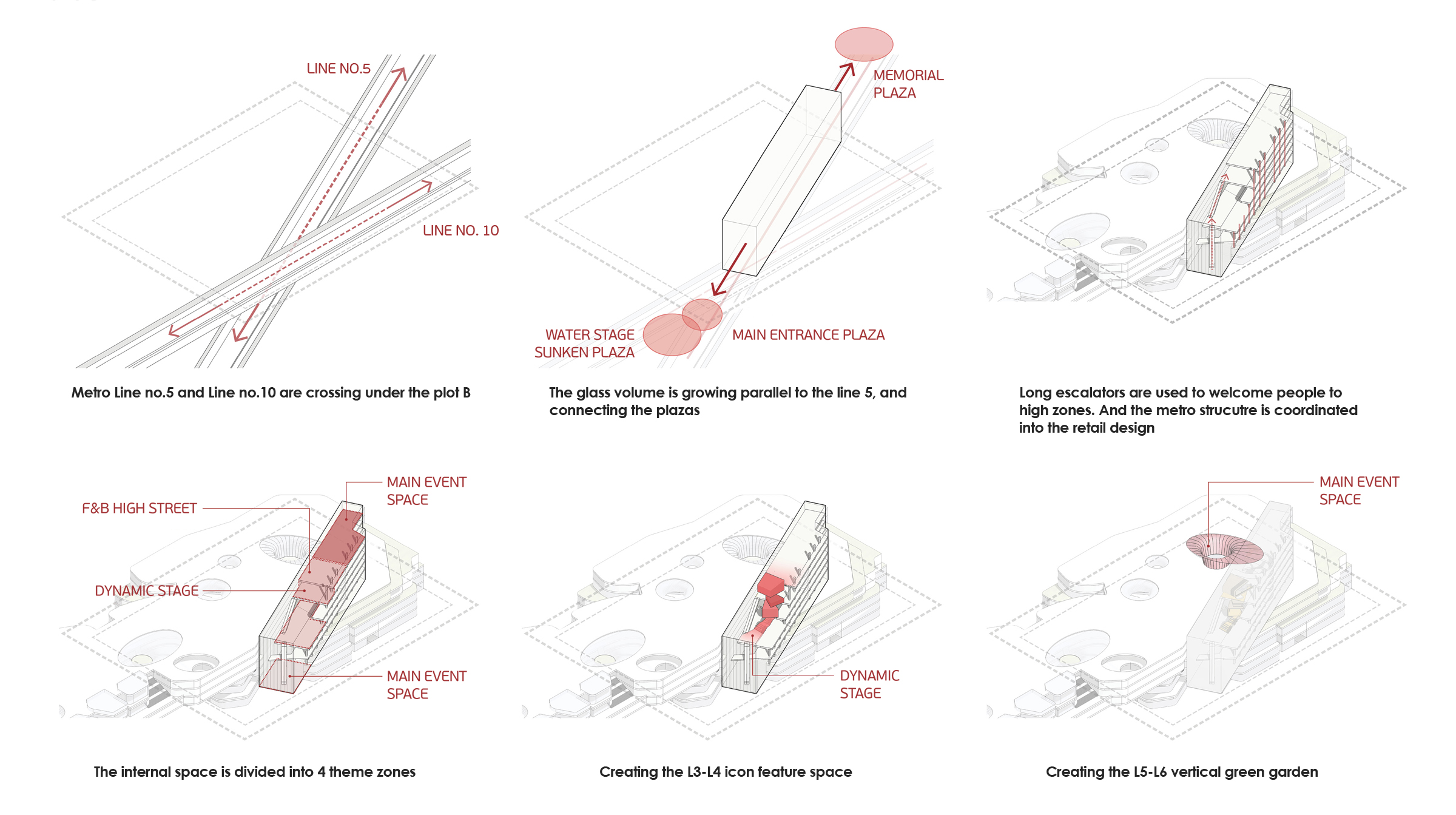 LINE NO.5

LINE NO. 10

Metro Line no.5 and Line no.10 are crossing under the plot B

MEMORIAL PLAZA

WATER STAGE SUNKEN PLAZA

MAIN ENTRANCE PLAZA

The glass volume is growing parallel to the line 5, and connecting the plazas

Long escalators are used to welcome people to high zones. And the metro strucutre is coordinated into the retail design

F&B HIGH STREET

MAIN EVENT SPACE

DYNAMIC STAGE

MAIN EVENT SPACE

The internal space is divided into 4 theme zones

DYNAMIC STAGE

Creating the L3-L4 icon feature space

MAIN EVENT SPACE

Creating the L5-L6 vertical green garden